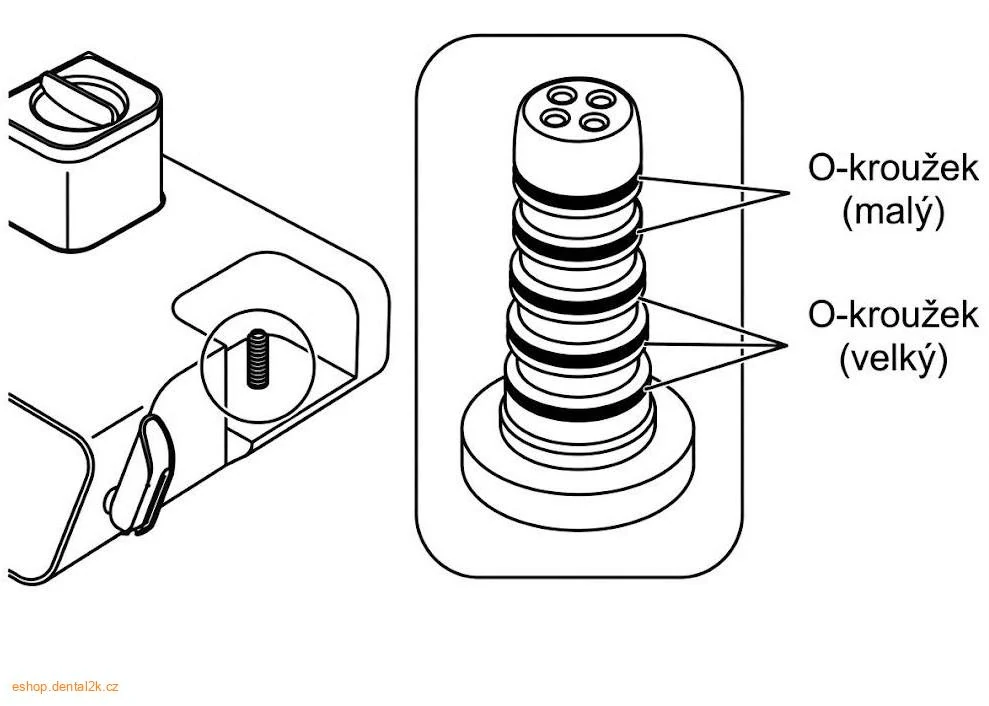 O-kroužek
(malý)

O-kroužek
(velký)

eshop.dental2k.cz