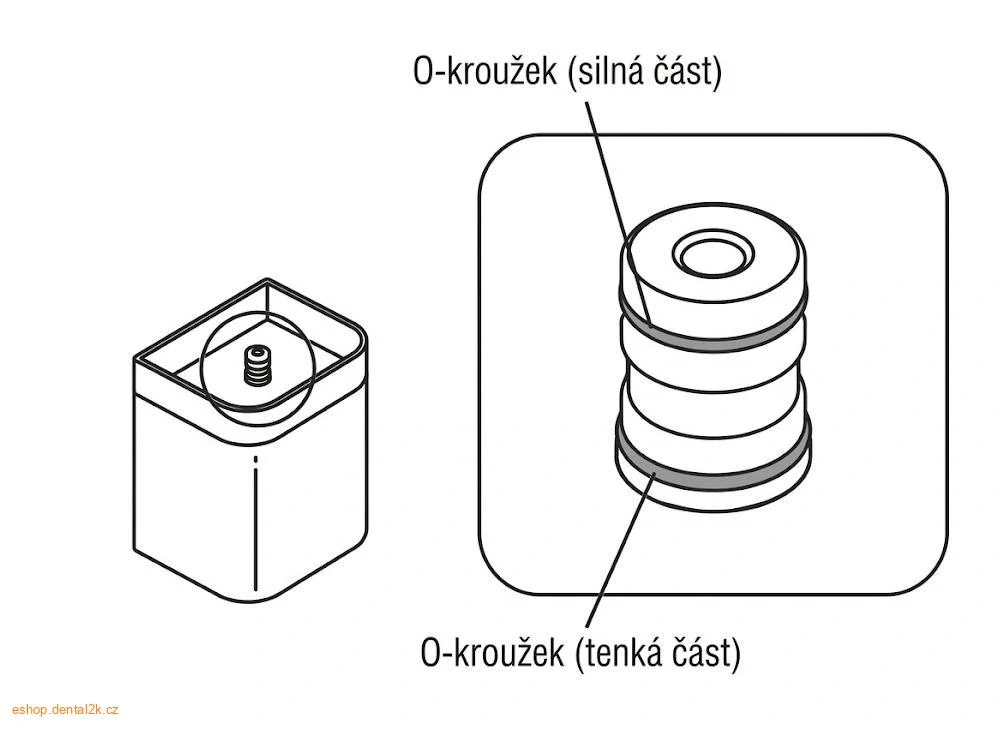 O-kroužek (silná část)

O-kroužek (tenká část)

eshop.dental2k.cz