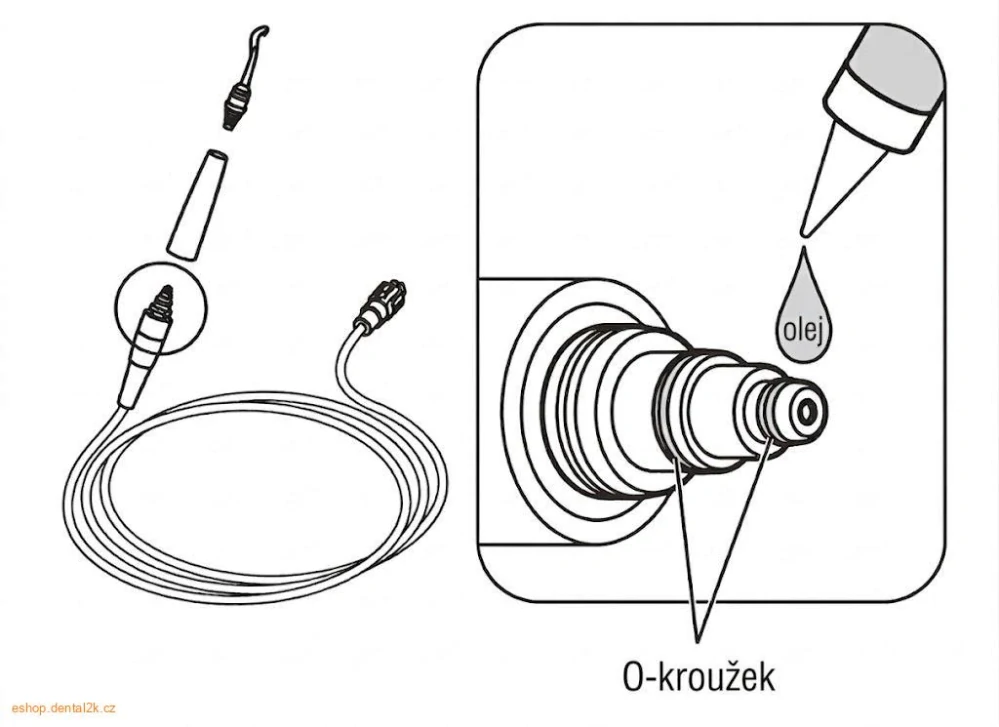 olej

O-kroužek

eshop.dental2k.cz